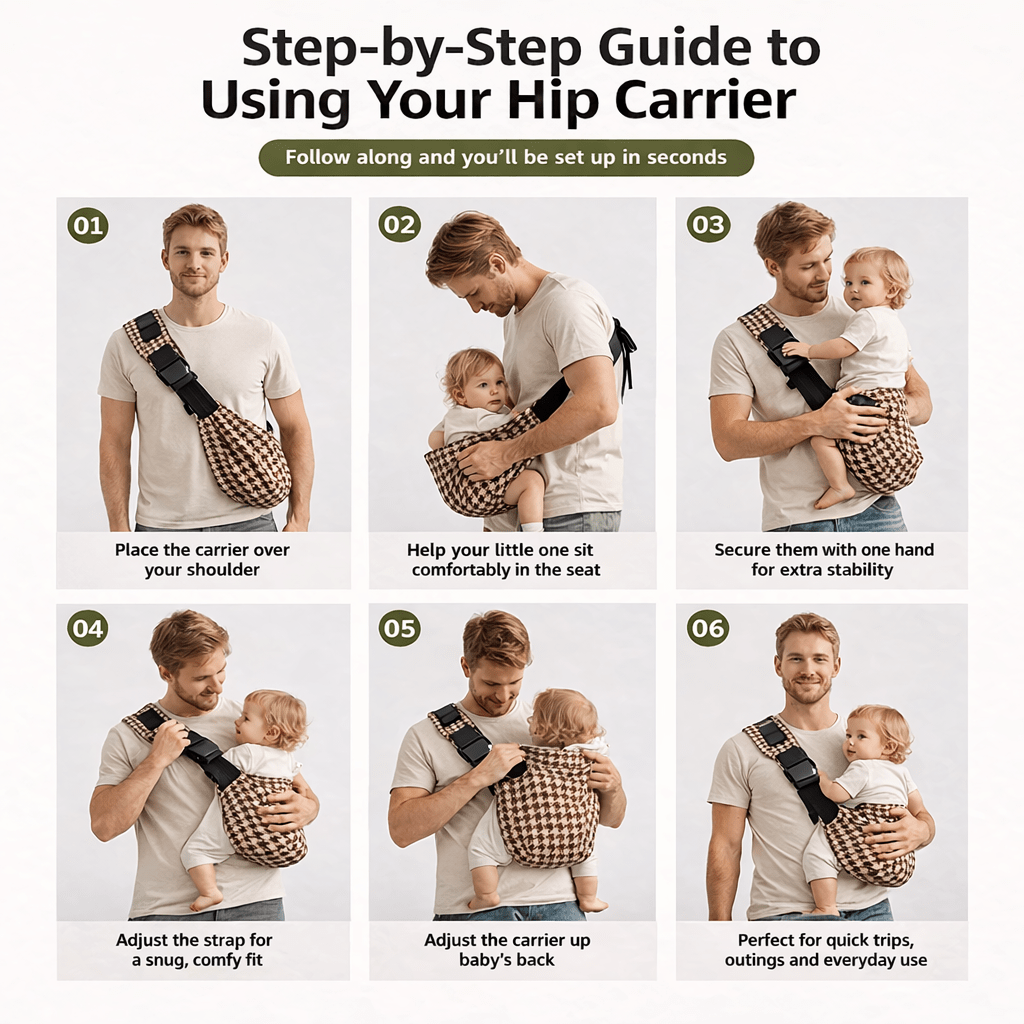 Step-by-Step Guide to Using Your Hip Carrier

Follow along and you'll be set up in seconds

01
Place the carrier over your shoulder

02
Help your little one sit comfortably in the seat

03
Secure them with one hand for extra stability

04
Adjust the strap for a snug, comfy fit

05
Adjust the carrier up baby's back

06
Perfect for quick trips, outings and everyday use