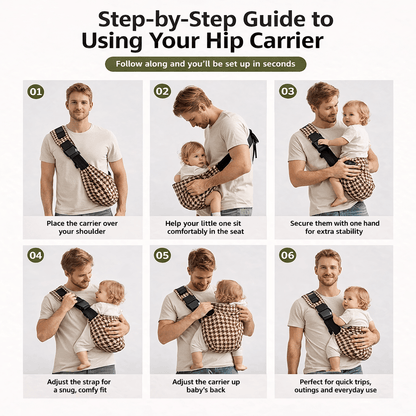 Step-by-Step Guide to Using Your Hip Carrier

Follow along and you'll be set up in seconds

01

Place the carrier over your shoulder

02

Help your little one sit comfortably in the seat

03

Secure them with one hand for extra stability

04

Adjust the strap for a snug, comfy fit

05

Adjust the carrier up baby's back

06

Perfect for quick trips, outings and everyday use